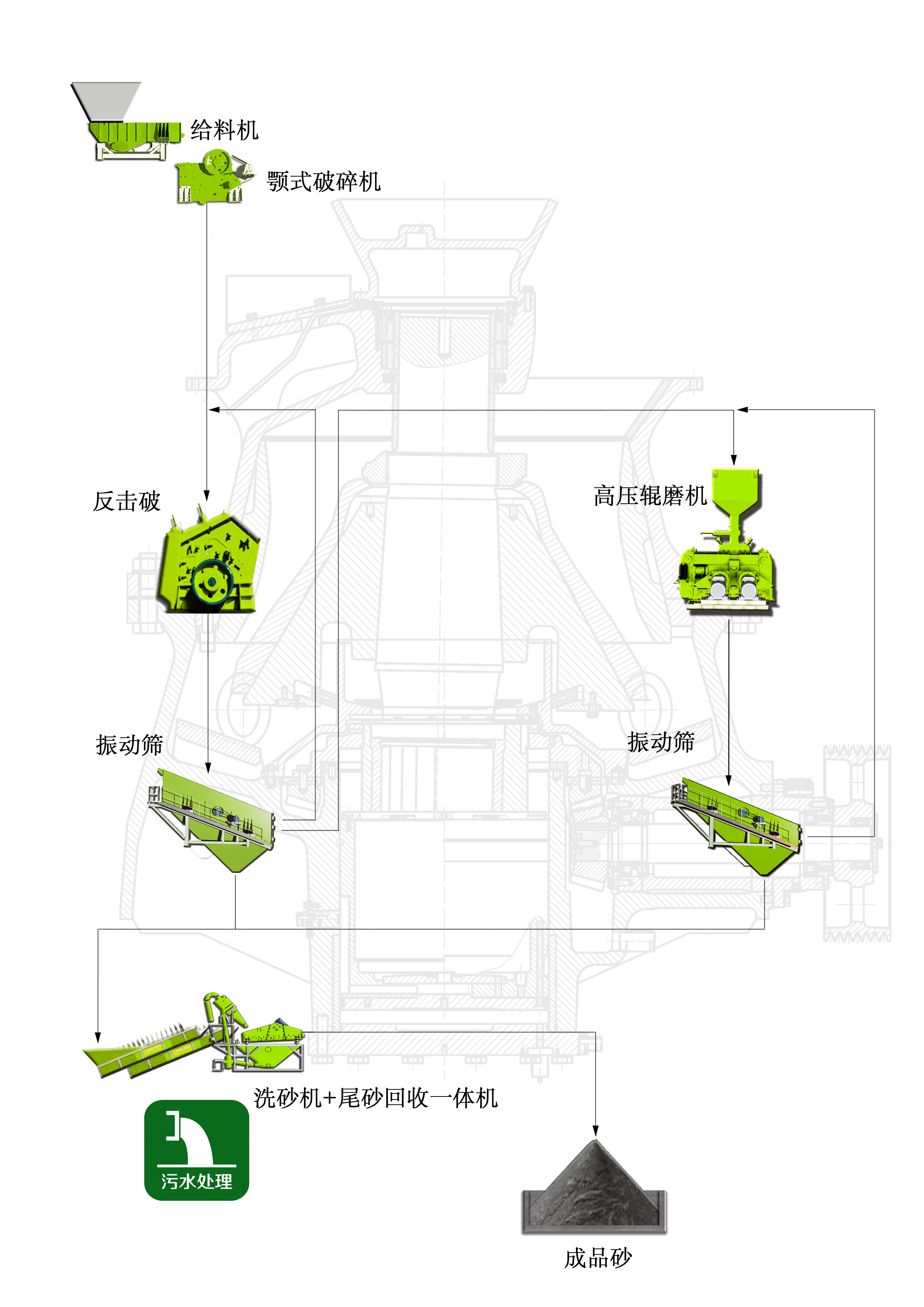 给料机

颚式破碎机

反击破

高压辊磨机

振动筛

振动筛

洗砂机+尾砂回收一体机

污水处理

成品砂